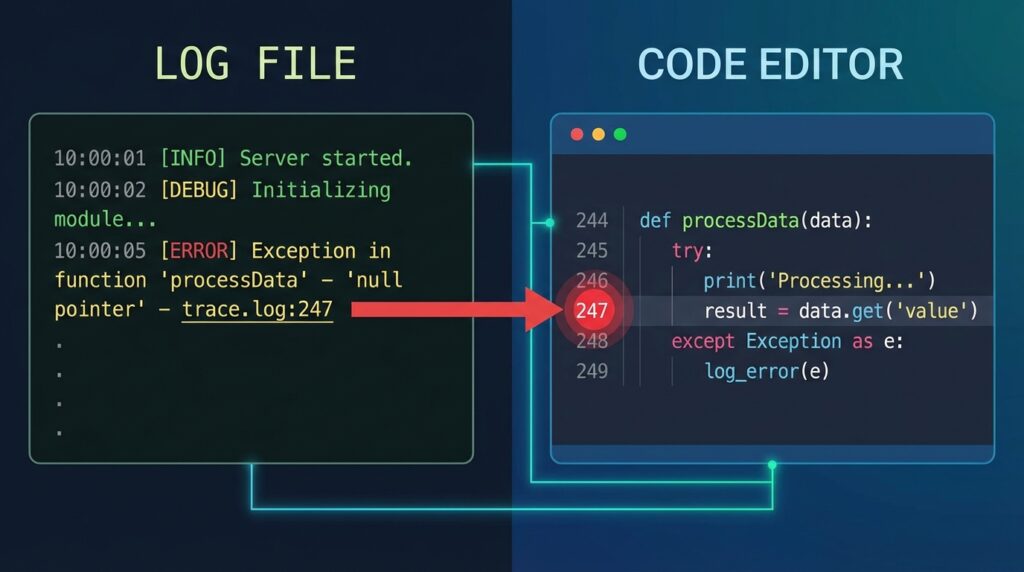 LOG FILE

10:00:01 [INFO] Server started.
10:00:02 [DEBUG] Initializing module...
10:00:05 [ERROR] Exception in function 'processData' – 'null pointer' – trace.log:247
.
.
.
.

CODE EDITOR

244 def processData(data):
245     try:
246         print('Processing...')
247         result = data.get('value')
248     except Exception as e:
249         log_error(e)